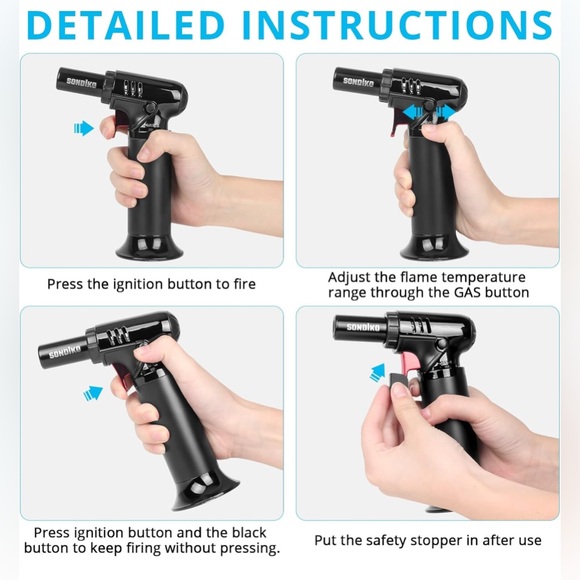 DETAILED INSTRUCTIONS

SONDIKO

Press the ignition button to fire

SONDIKO

Adjust the flame temperature range through the GAS button

SONDIKO

Press ignition button and the black button to keep firing without pressing.

SONDIKO

Put the safety stopper in after use